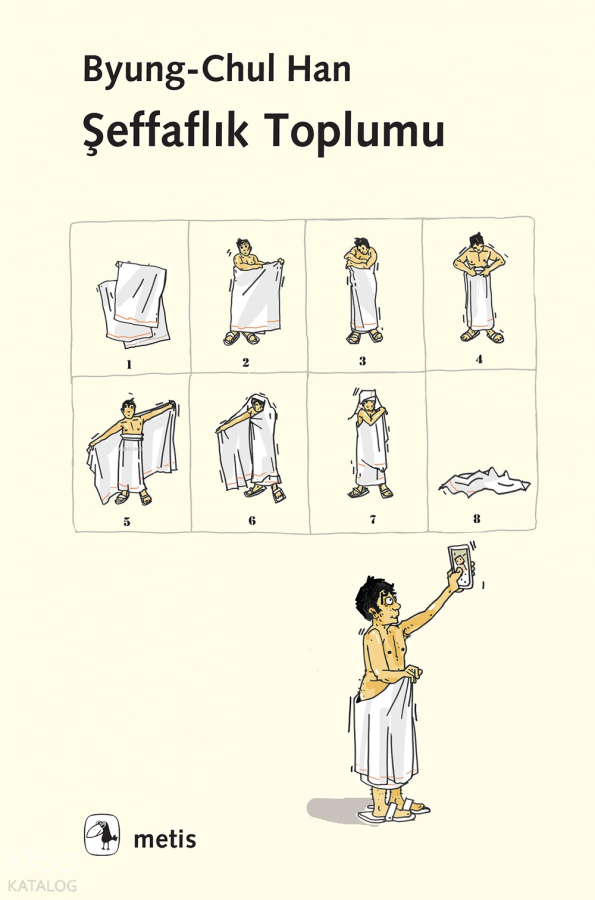 Byung-Chul Han
Şeffaflık Toplumu

1
2
3
4
5
6
7
8

metis

KATALOG